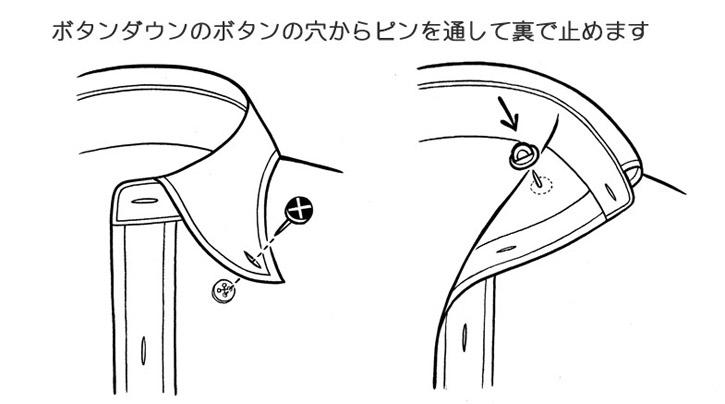 ボタンダウンのボタンの穴からピンを通して裏で止めます