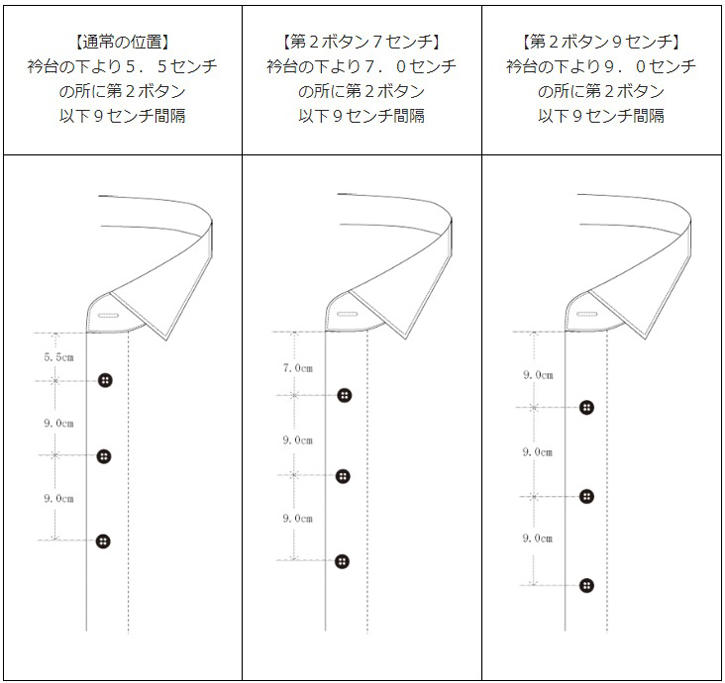 | 【通常の位置】 衿台の下より５．５センチ の所に第２ボタン 以下９センチ間隔 | 【第２ボタン７センチ】 衿台の下より７．０センチ の所に第２ボタン 以下９センチ間隔 | 【第２ボタン９センチ】 衿台の下より９．０センチ の所に第２ボタン 以下９センチ間隔 |
|---|---|---|
| 5.5cm 9.0cm 9.0cm | 7.0cm 9.0cm 9.0cm | 9.0cm 9.0cm 9.0cm |